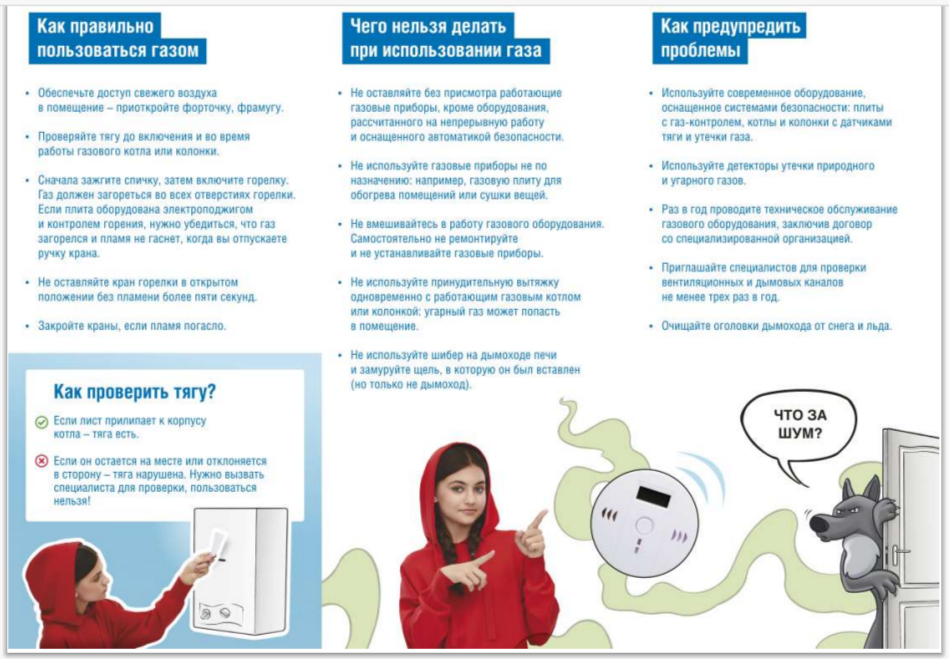 Как правильно пользоваться газом

• Обеспечьте доступ свежего воздуха в помещение – приоткройте форточку, фрамугу.

• Проверяйте тягу до включения и во время работы газового котла или колонки.

• Сначала зажгите спичку, затем включите горелку. Газ должен загореться во всех отверстиях горелки. Если плита оборудована электроподжигом и контролем горения, нужно убедиться, что газ загорелся и пламя не гаснет, когда вы отпускаете ручку крана.

• Не оставляйте кран горелки в открытом положении без пламени более пяти секунд.

• Закройте краны, если пламя погасло.

Как проверить тягу?

Если лист прилипает к корпусу котла – тяга есть.

Если он остается на месте или отклоняется в сторону – тяга нарушена. Нужно вызвать специалиста для проверки, пользоваться нельзя!

Чего нельзя делать при использовании газа

• Не оставляйте без присмотра работающие газовые приборы, кроме оборудования, рассчитанного на непрерывную работу и оснащенного автоматикой безопасности.

• Не используйте газовые приборы не по назначению: например, газовую плиту для обогрева помещений или сушки вещей.

• Не вмешивайтесь в работу газового оборудования. Самостоятельно не ремонтируйте и не устанавливайте газовые приборы.

• Не используйте принудительную вытяжку одновременно с работающим газовым котлом или колонкой: угарный газ может попасть в помещение.

• Не используйте шибер на дымоходе печи и замуруйте щель, в которую он был вставлен (но только не дымоход).

Как предупредить проблемы

• Используйте современное оборудование, оснащенное системами безопасности: плиты с газ-контролем, котлы и колонки с датчиками тяги и утечки газа.

• Используйте детекторы утечки природного и угарного газов.

• Раз в год проводите техническое обслуживание газового оборудования, заключив договор со специализированной организацией.

• Приглашайте специалистов для проверки вентиляционных и дымовых каналов не менее трех раз в год.

• Очищайте оголовки дымохода от снега и льда.

ЧТО ЗА ШУМ?