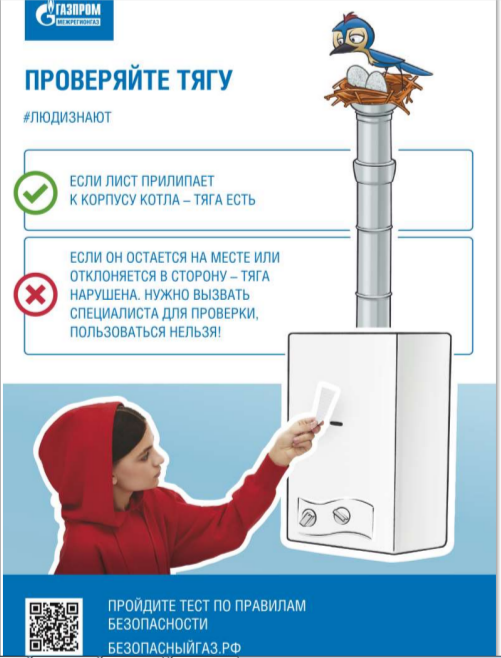 ГАЗПРОМ
МЕЖРЕГИОНГАЗ

ПРОВЕРЯЙТЕ ТЯГУ

#ЛЮДИЗНАЮТ

ЕСЛИ ЛИСТ ПРИЛИПАЕТ К КОРПУСУ КОТЛА – ТЯГА ЕСТЬ

ЕСЛИ ОН ОСТАЕТСЯ НА МЕСТЕ ИЛИ ОТКЛОНЯЕТСЯ В СТОРОНУ – ТЯГА НАРУШЕНА. НУЖНО ВЫЗВАТЬ СПЕЦИАЛИСТА ДЛЯ ПРОВЕРКИ, ПОЛЬЗОВАТЬСЯ НЕЛЬЗЯ!

ПРОЙДИТЕ ТЕСТ ПО ПРАВИЛАМ БЕЗОПАСНОСТИ

БЕЗОПАСНЫЙГАЗ.РФ